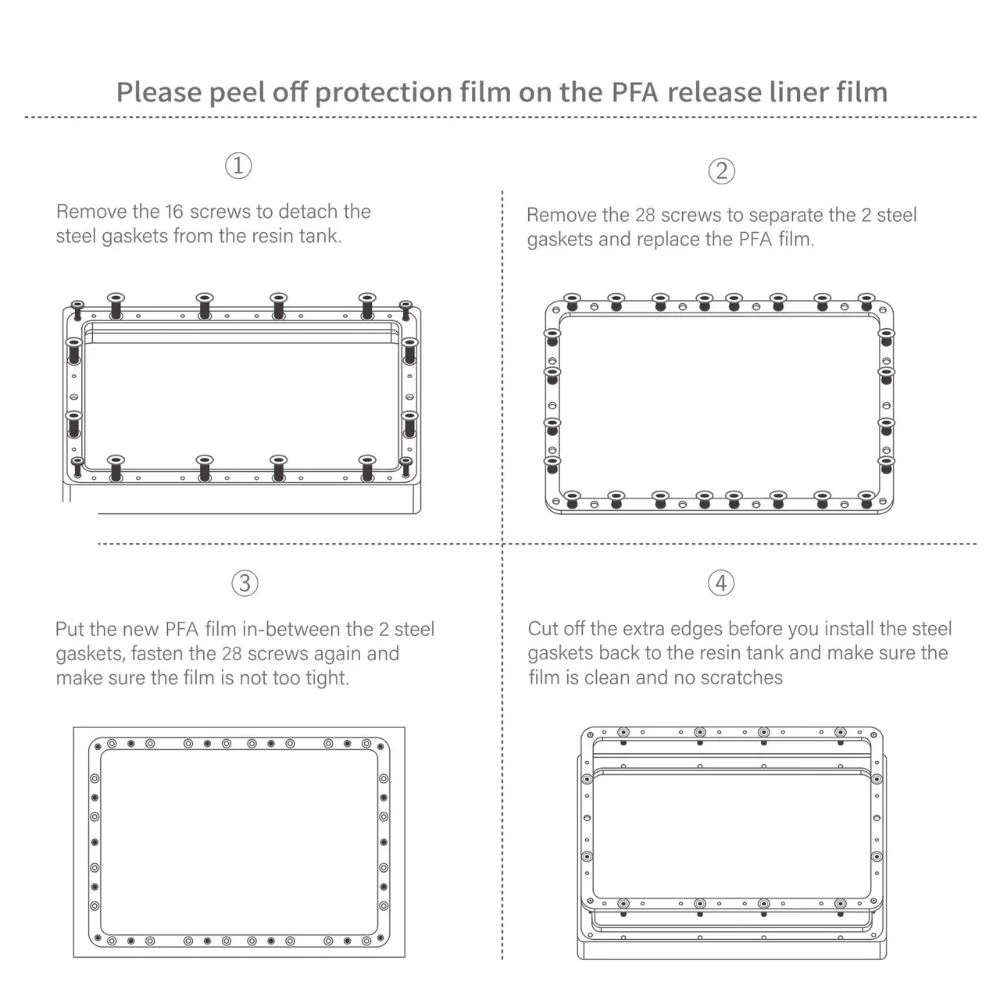 Please peel off protection film on the PFA release liner film

①

Remove the 16 screws to detach the steel gaskets from the resin tank.

②

Remove the 28 screws to separate the 2 steel gaskets and replace the PFA film.

③

Put the new PFA film in-between the 2 steel gaskets, fasten the 28 screws again and make sure the film is not too tight.

④

Cut off the extra edges before you install the steel gaskets back to the resin tank and make sure the film is clean and no scratches